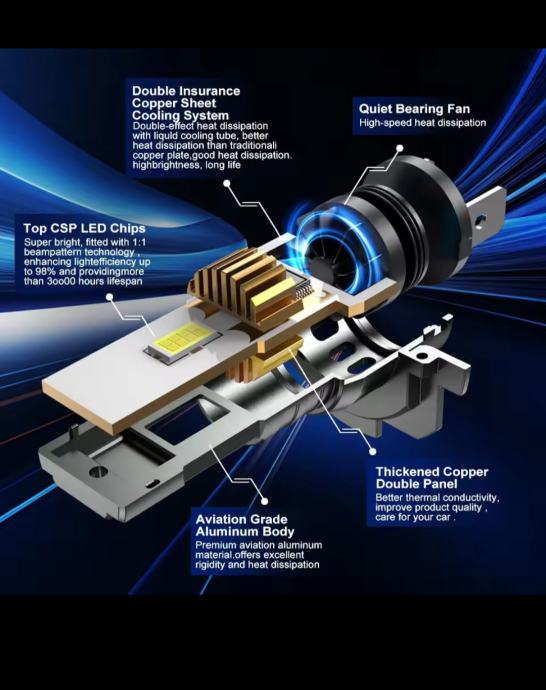 Double Insurance Copper Sheet Cooling System
Double-effect heat dissipation with liquid cooling tube, better heat dissipation than traditionali copper plate,good heat dissipation. highbrightness, long life

Quiet Bearing Fan
High-speed heat dissipation

Top CSP LED Chips
Super bright, fitted with 1:1 beampattern technology , enhancing lightefficiency up to 98% and providingmore than 3oo00 hours lifespan

Thickened Copper Double Panel
Better thermal conductivity, improve product quality , care for your car .

Aviation Grade Aluminum Body
Premium aviation aluminum material,offers excellent rigidity and heat dissipation