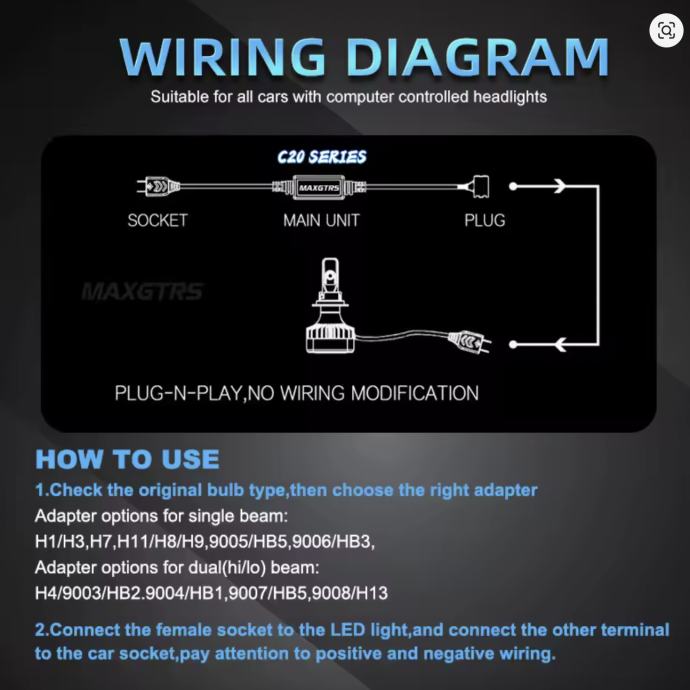 WIRING DIAGRAM
Suitable for all cars with computer controlled headlights

C20 SERIES

MAXGTRS

SOCKET MAIN UNIT PLUG

MAXGTRS

PLUG-N-PLAY,NO WIRING MODIFICATION

HOW TO USE

1.Check the original bulb type,then choose the right adapter
Adapter options for single beam:
H1/H3,H7,H11/H8/H9,9005/HB5,9006/HB3,
Adapter options for dual(hi/lo) beam:
H4/9003/HB2.9004/HB1,9007/HB5,9008/H13

2.Connect the female socket to the LED light,and connect the other terminal to the car socket,pay attention to positive and negative wiring.