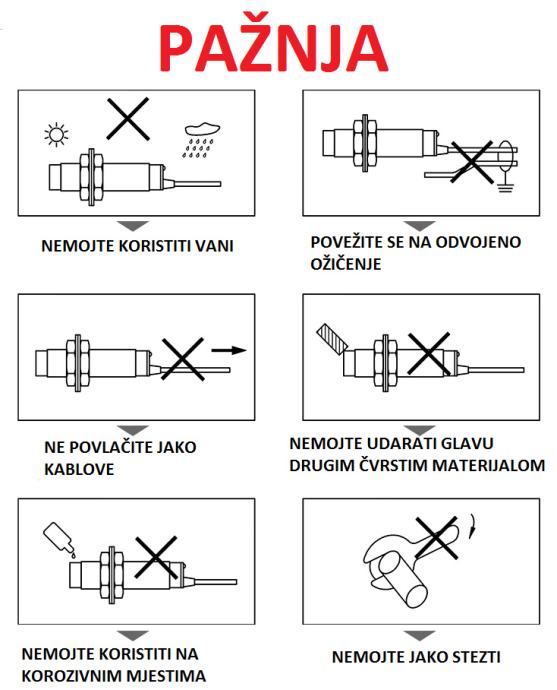 PAŽNJA

NEMOJTE KORISTITI VANI

POVEŽITE SE NA ODVOJENO OŽIČENJE

NE POVLAČITE JAKO KABLOVE

NEMOJTE UDARATI GLAVU DRUGIM ČVRSTIM MATERIJALOM

NEMOJTE KORISTITI NA KOROZIVNIM MJESTIMA

NEMOJTE JAKO STEZTI