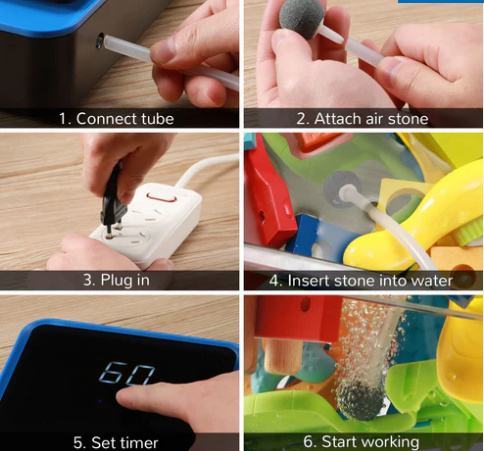 1. Connect tube

2. Attach air stone

3. Plug in

4. Insert stone into water

60

5. Set timer

6. Start working