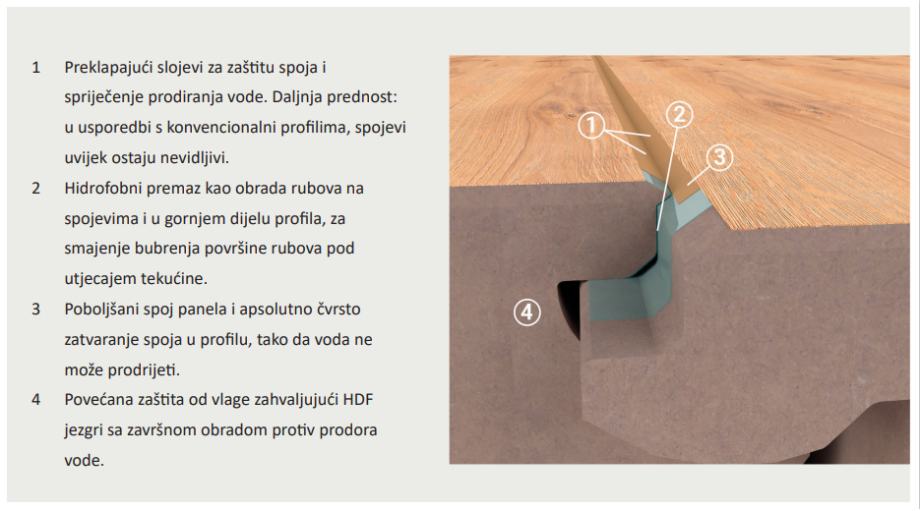 1 Preklapajući slojevi za zaštitu spoja i spriječenje prodiranja vode. Daljnja prednost: u usporedbi s konvencionalni profilima, spojevi uvijek ostaju nevidljivi.

2 Hidrofobni premaz kao obrada rubova na spojevima i u gornjem dijelu profila, za smajenje bubrenja površine rubova pod utjecajem tekućine.

3 Poboljšani spoj panela i apsolutno čvrsto zatvaranje spoja u profilu, tako da voda ne može prodrijeti.

4 Povećana zaštita od vlage zahvaljujući HDF jezgri sa završnom obradom protiv prodora vode.

1
2
3
4