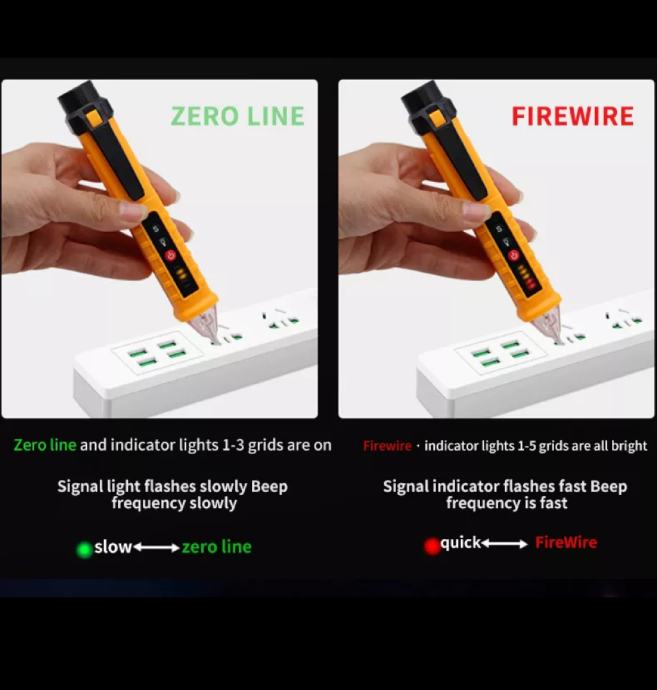 ZERO LINE

Zero line and indicator lights 1-3 grids are on

Signal light flashes slowly Beep frequency slowly

slow ⟷ zero line

FIREWIRE

Firewire · indicator lights 1-5 grids are all bright

Signal indicator flashes fast Beep frequency is fast

quick ⟷ FireWire