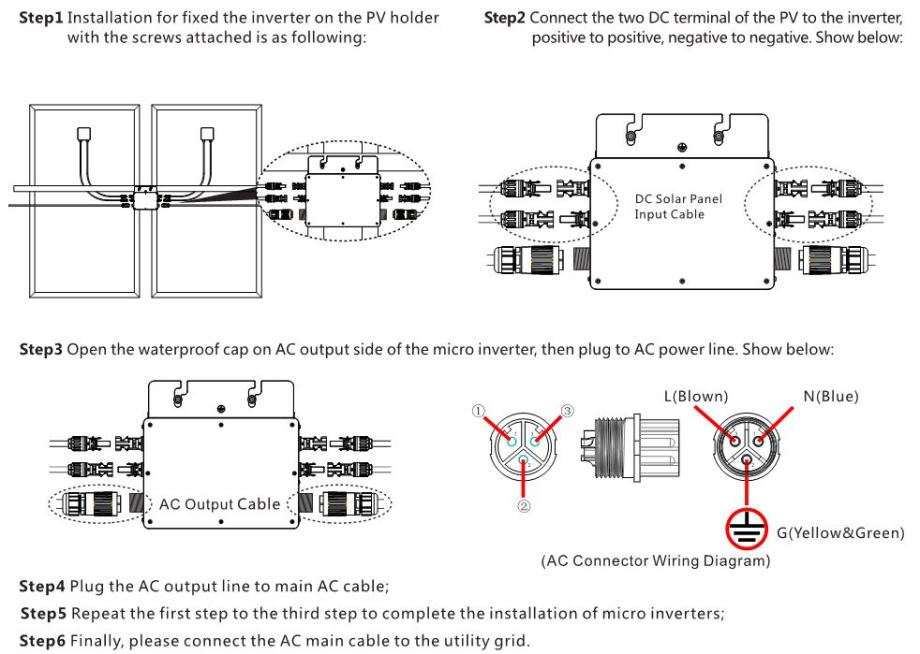 **Step1** Installation for fixed the inverter on the PV holder with the screws attached is as following:

**Step2** Connect the two DC terminal of the PV to the inverter, positive to positive, negative to negative. Show below:

DC Solar Panel Input Cable

**Step3** Open the waterproof cap on AC output side of the micro inverter, then plug to AC power line. Show below:

AC Output Cable

① ③ ②

L(Blown) N(Blue)

G(Yellow&Green)

(AC Connector Wiring Diagram)

**Step4** Plug the AC output line to main AC cable;

**Step5** Repeat the first step to the third step to complete the installation of micro inverters;

**Step6** Finally, please connect the AC main cable to the utility grid.