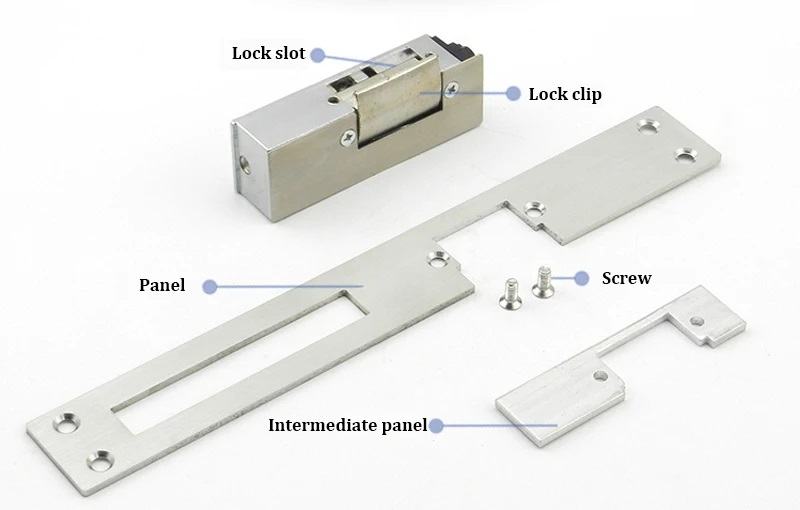 Lock slot
Lock clip
Panel
Screw
Intermediate panel