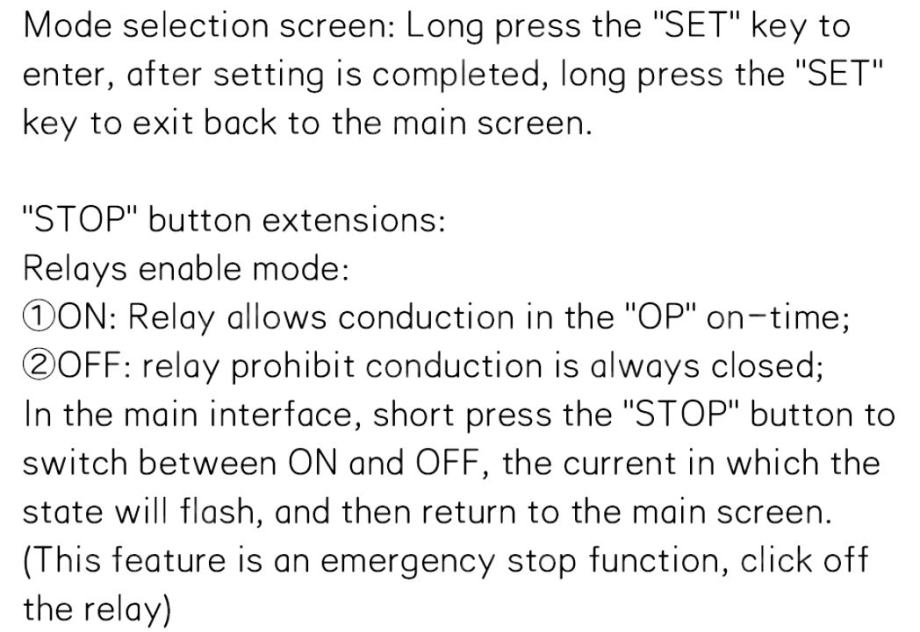 Mode selection screen: Long press the "SET" key to enter, after setting is completed, long press the "SET" key to exit back to the main screen.

"STOP" button extensions:
Relays enable mode:
①ON: Relay allows conduction in the "OP" on-time;
②OFF: relay prohibit conduction is always closed;
In the main interface, short press the "STOP" button to switch between ON and OFF, the current in which the state will flash, and then return to the main screen. (This feature is an emergency stop function, click off the relay)