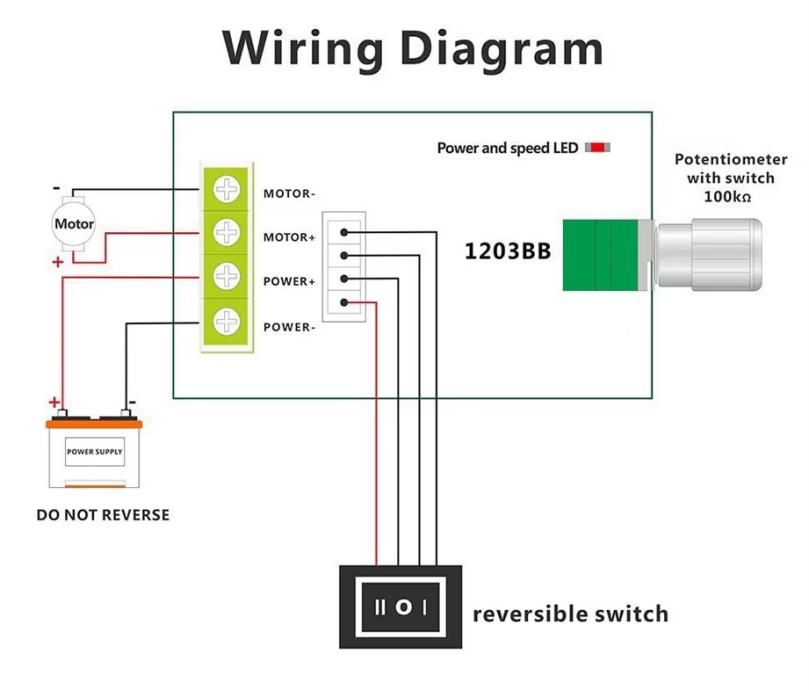 Wiring Diagram

Power and speed LED

Potentiometer with switch 100kΩ

-
Motor
+

MOTOR-
MOTOR+
POWER+
POWER-

1203BB

+ -
POWER SUPPLY

DO NOT REVERSE

II O I

reversible switch