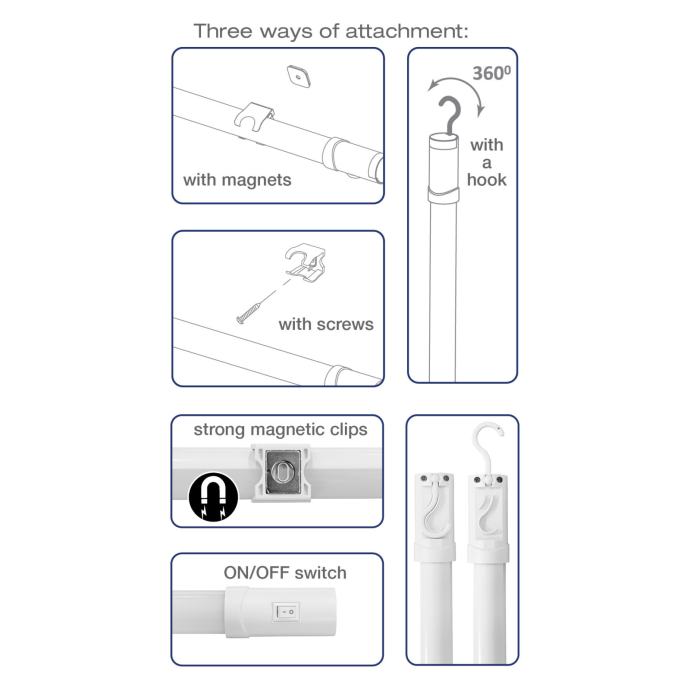 Three ways of attachment:

with magnets

$360^0$

with a hook

with screws

strong magnetic clips

ON/OFF switch