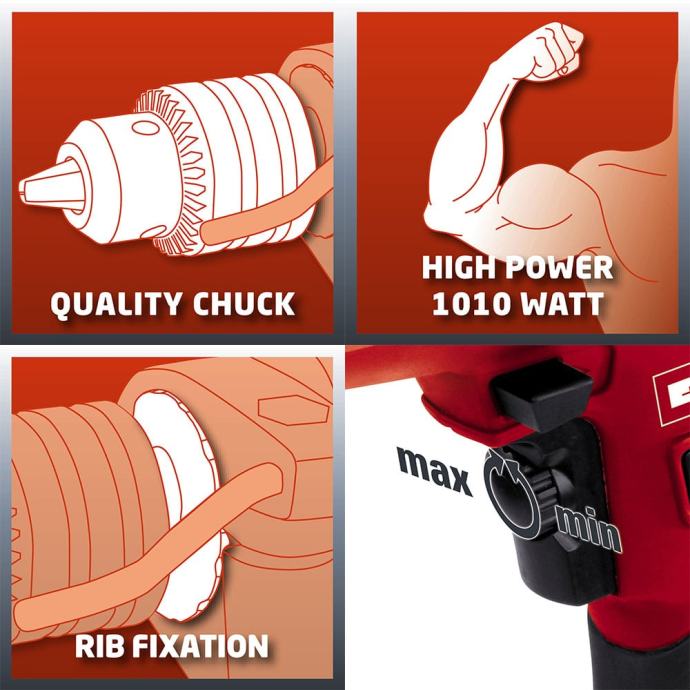 QUALITY CHUCK

HIGH POWER
1010 WATT

RIB FIXATION

max

min