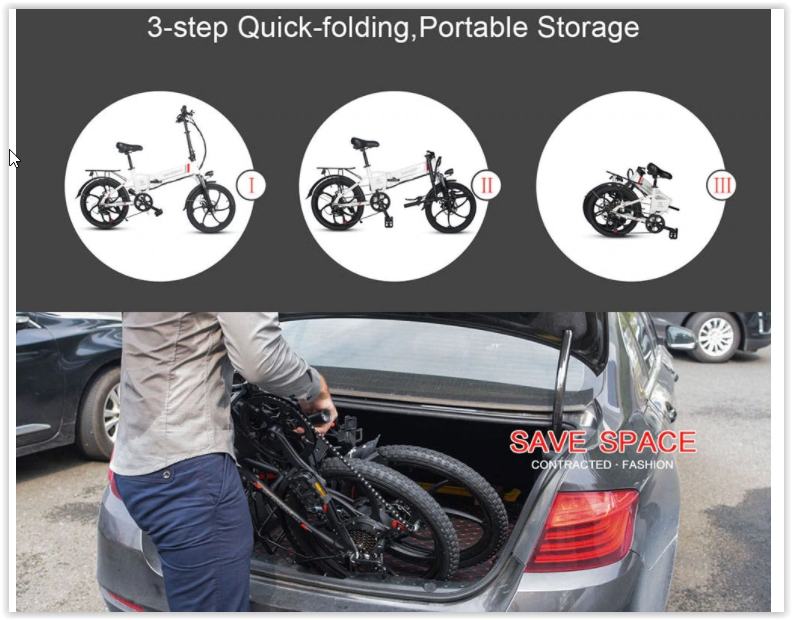 3-step Quick-folding,Portable Storage

I

II

III

SAVE SPACE
CONTRACTED · FASHION