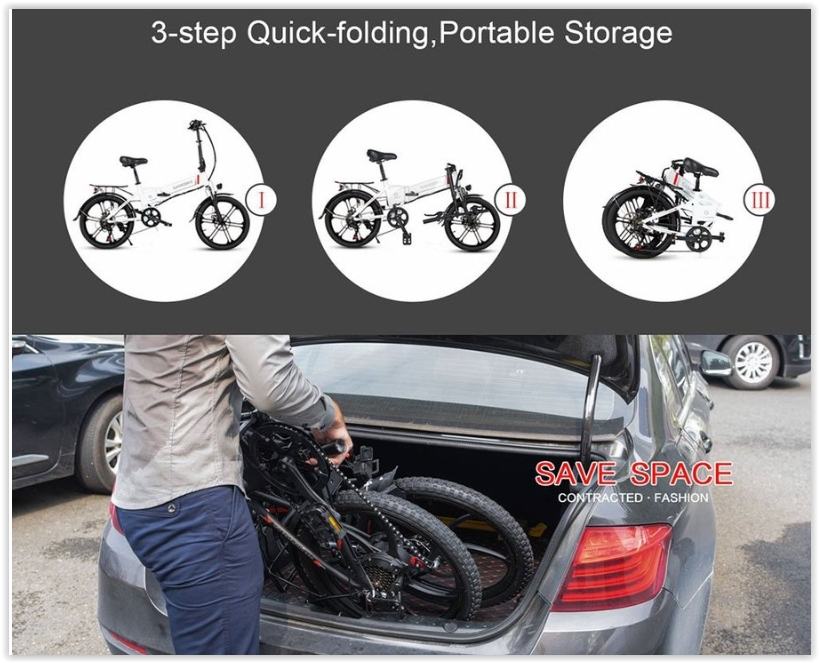 3-step Quick-folding,Portable Storage

I

II

III

SAVE SPACE
CONTRACTED · FASHION