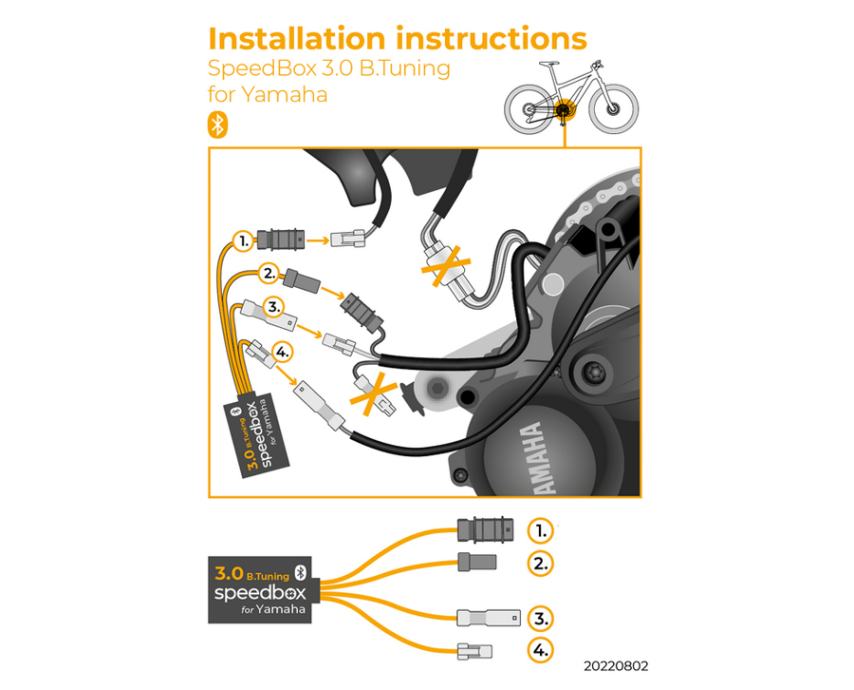 Installation instructions
SpeedBox 3.0 B.Tuning
for Yamaha

1.
2.
3.
4.

3.0 B.Tuning
speedbox
for Yamaha

YAMAHA

3.0 B.Tuning
speedbox
for Yamaha

1.
2.
3.
4.

20220802