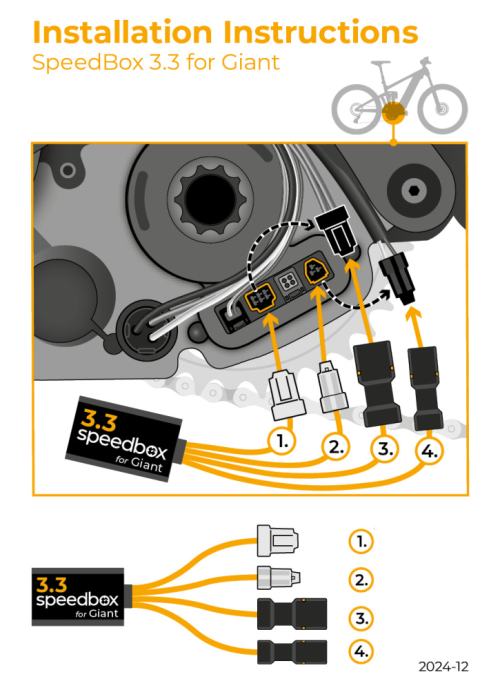 Installation Instructions
SpeedBox 3.3 for Giant

3.3
speedbox
for Giant

1.
2.
3.
4.

3.3
speedbox
for Giant

1.
2.
3.
4.

2024-12