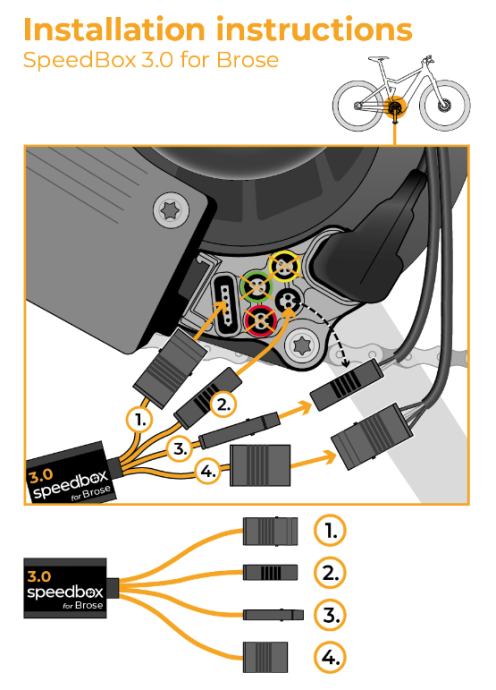 Installation instructions
SpeedBox 3.0 for Brose

1.
2.
3.
4.

3.0
speedbox
for Brose

3.0
speedbox
for Brose

1.
2.
3.
4.