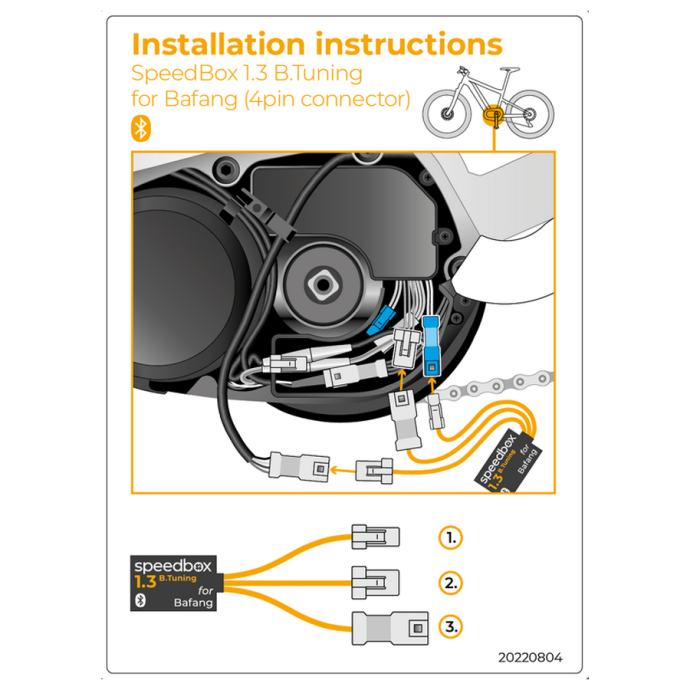 Installation instructions
SpeedBox 1.3 B.Tuning
for Bafang (4pin connector)

speedbox
1.3 B.Tuning
for
Bafang

speedbox
1.3 B.Tuning
for
Bafang

1.
2.
3.

20220804