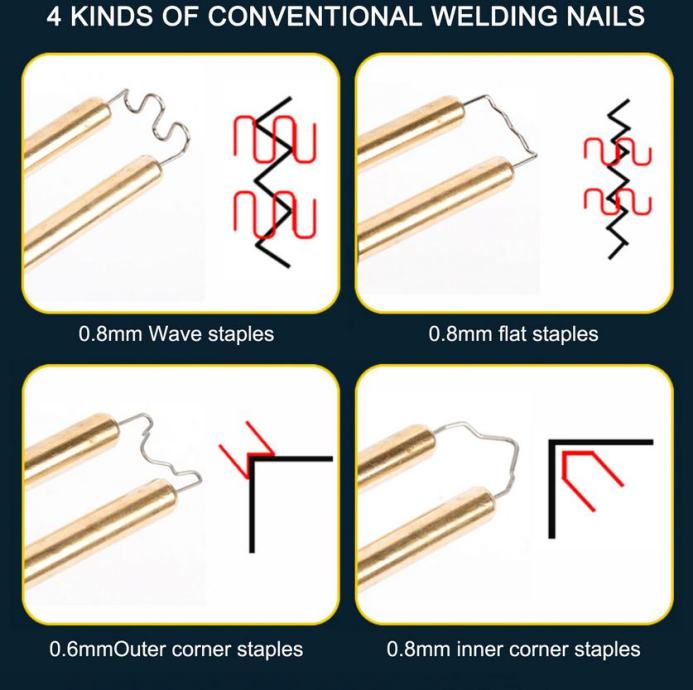 4 KINDS OF CONVENTIONAL WELDING NAILS

0.8mm Wave staples

0.8mm flat staples

0.6mmOuter corner staples

0.8mm inner corner staples