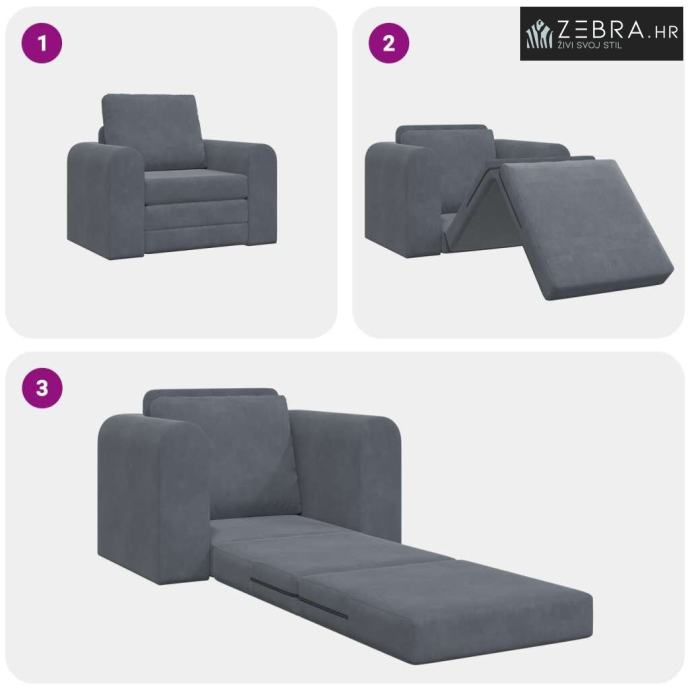 1

2

ZEBRA.HR
ŽIVI SVOJ STIL

3