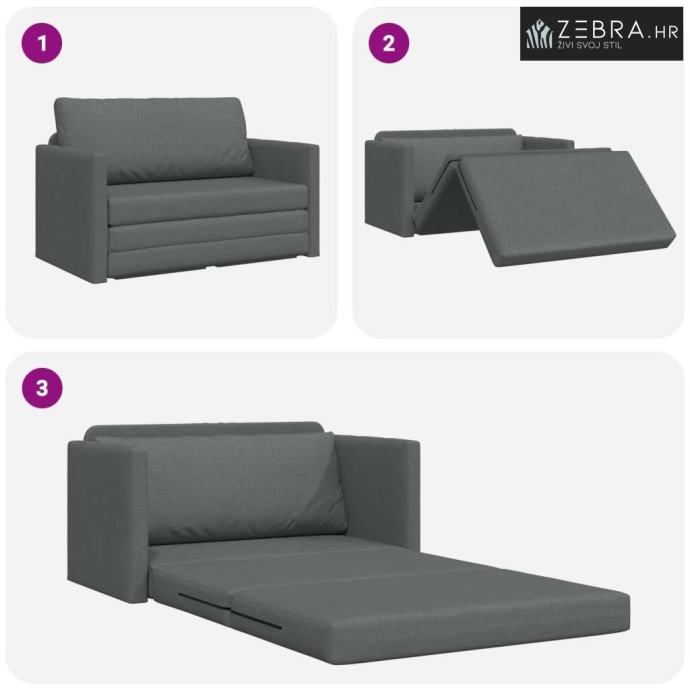 1

2

ZEBRA.HR
ŽIVI SVOJ STIL

3