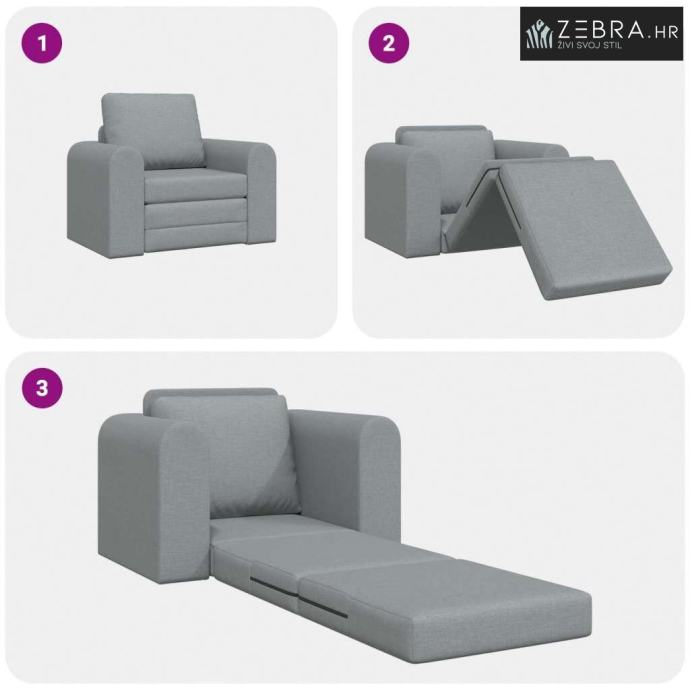 1

2

ZEBRA.HR
ŽIVI SVOJ STIL

3