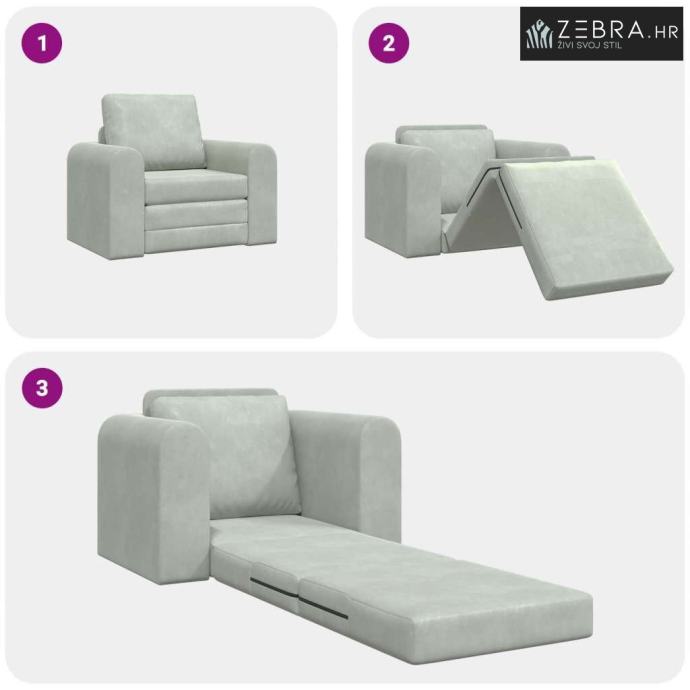 1

2

ZEBRA.HR
ŽIVI SVOJ STIL

3