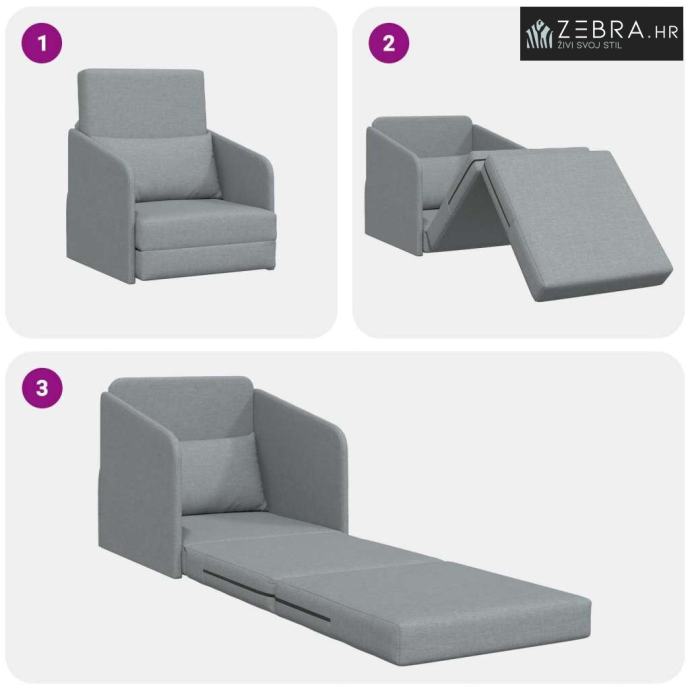 1

2

ZEBRA.HR
ŽIVI SVOJ STIL

3