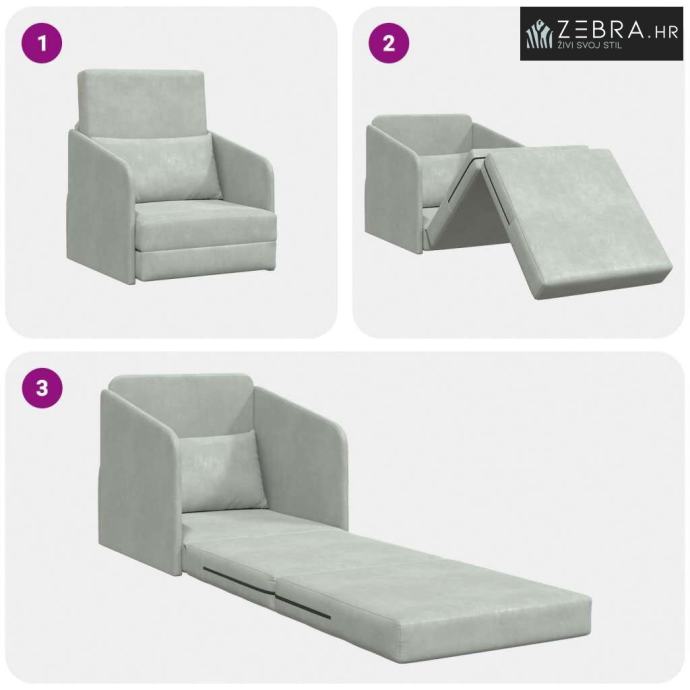 1

2

ZEBRA.HR
ŽIVI SVOJ STIL

3