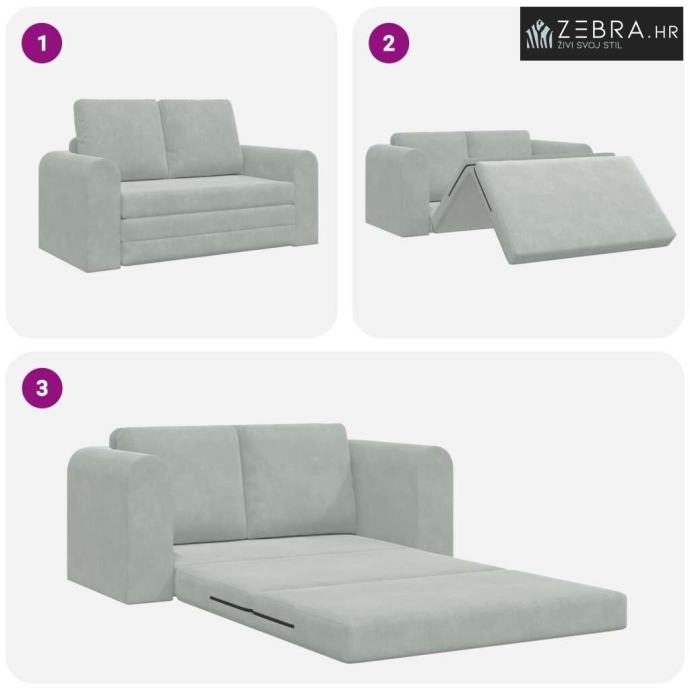 1

2

ZEBRA.HR
ŽIVI SVOJ STIL

3