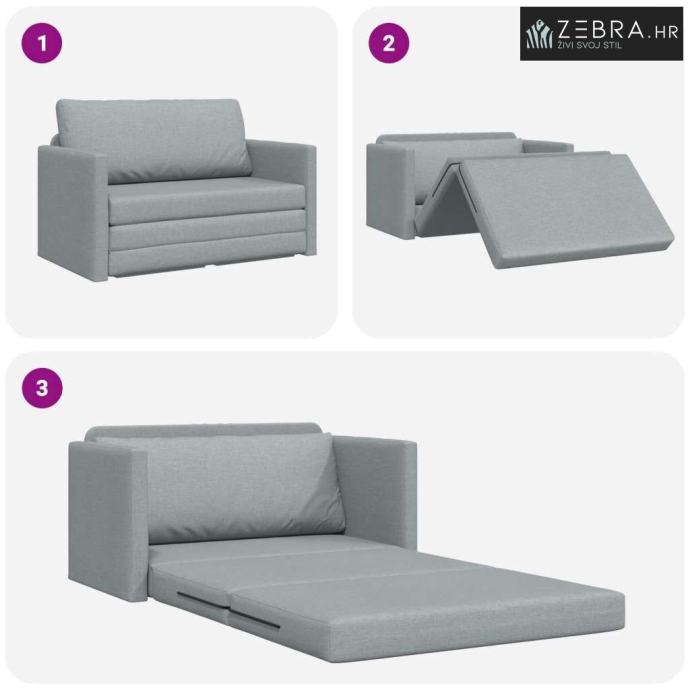 1

2

ZEBRA.HR
ŽIVI SVOJ STIL

3