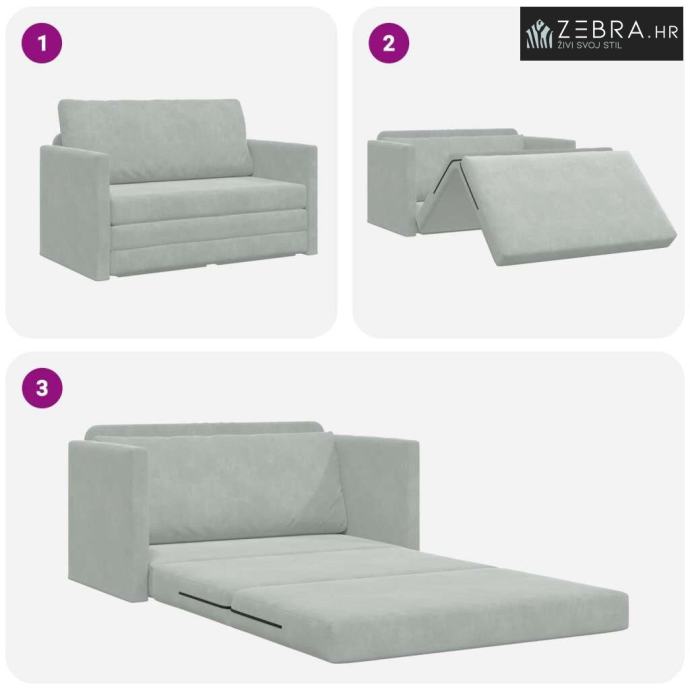 1

2

ZEBRA.HR
ŽIVI SVOJ STIL

3