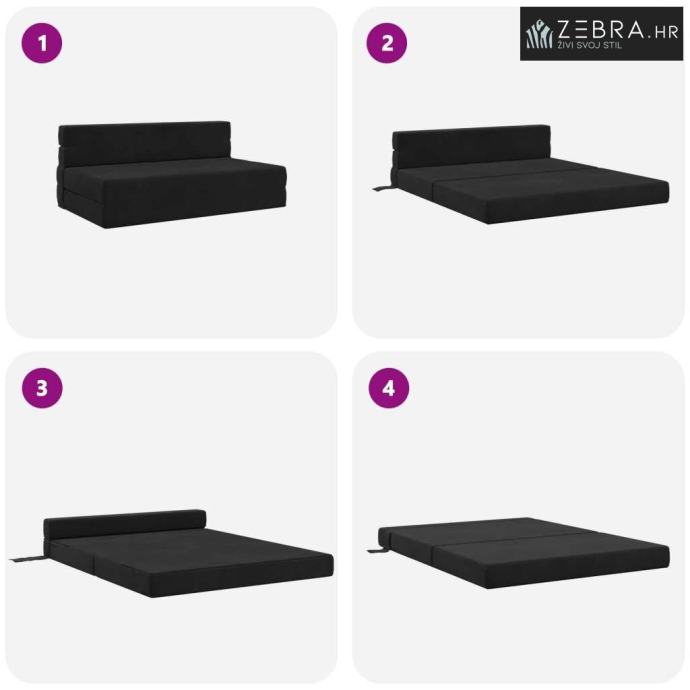 1

2

ZEBRA.HR
ŽIVI SVOJ STIL

3

4