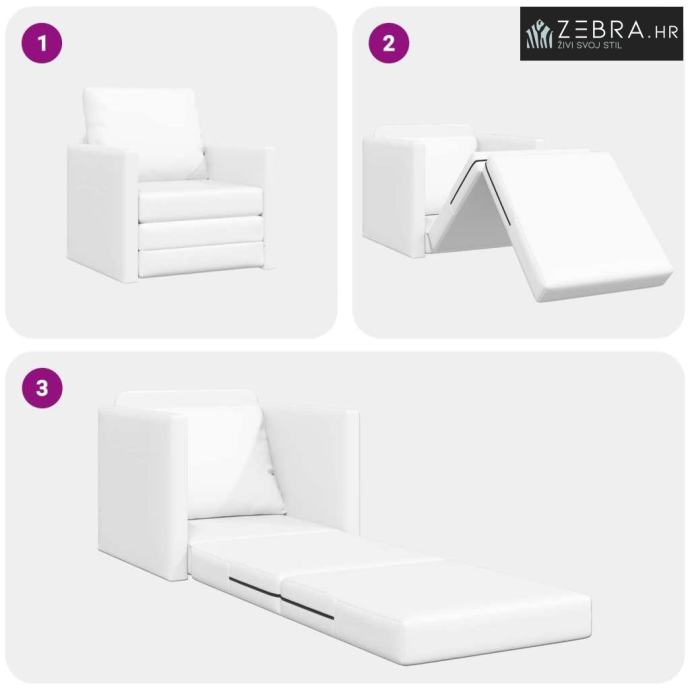 1

2

ZEBRA.HR
ŽIVI SVOJ STIL

3