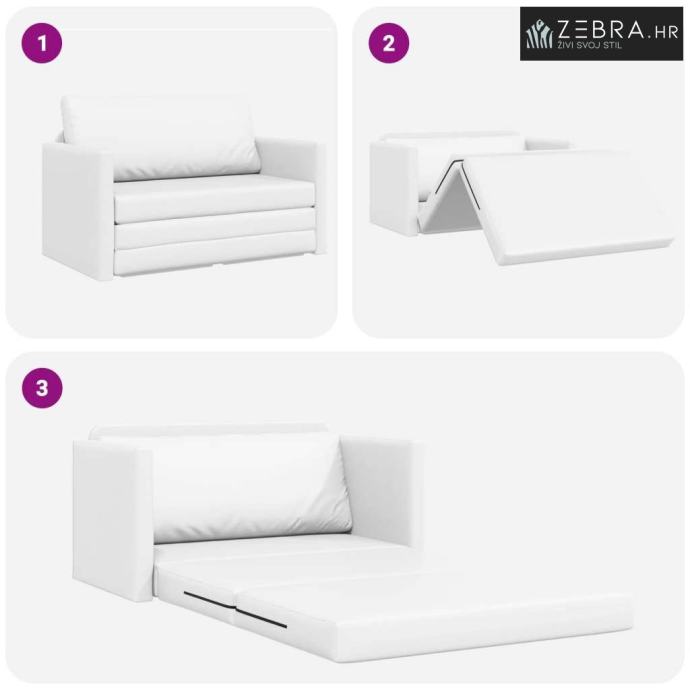 1

2

ZEBRA.HR
ŽIVI SVOJ STIL

3