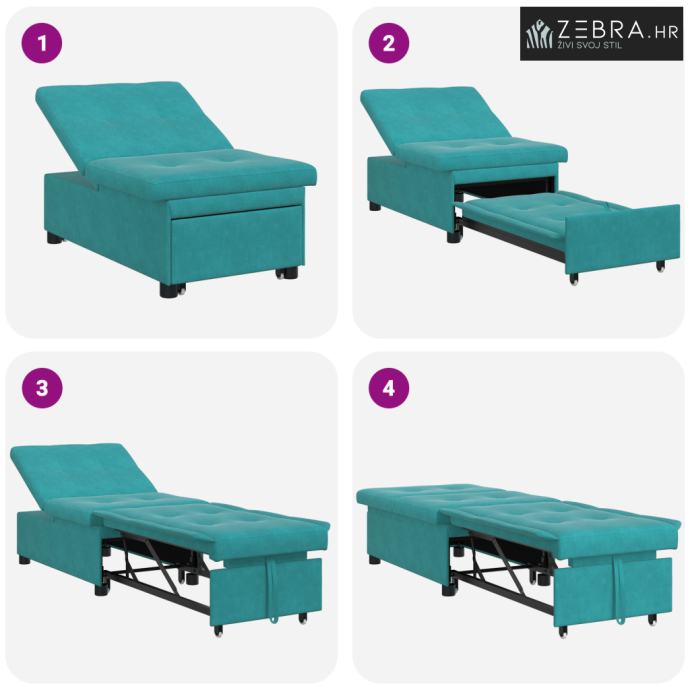 1

2

ZEBRA.HR
ŽIVI SVOJ STIL

3

4