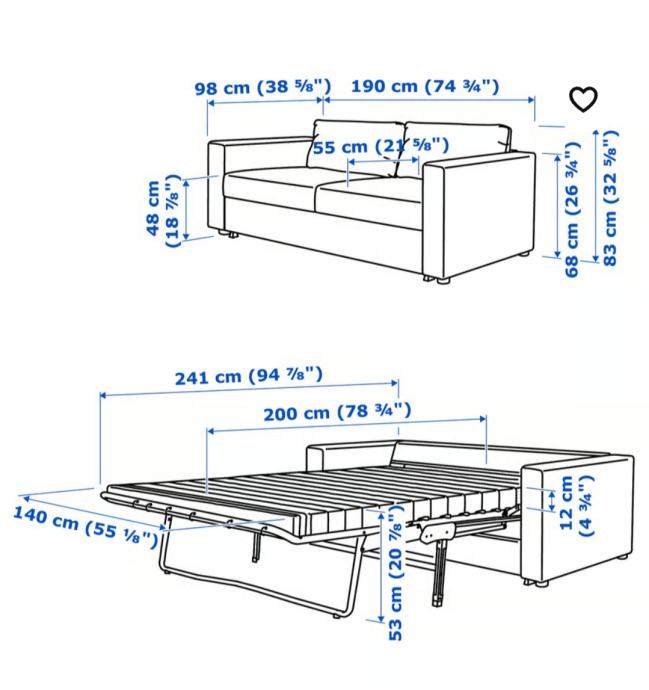 98 cm (38 ⅝")
190 cm (74 ¾")
55 cm (21 ⅝")
48 cm (18 ⅞")
68 cm (26 ¾")
83 cm (32 ⅝")

241 cm (94 ⅞")
200 cm (78 ¾")
140 cm (55 ⅛")
53 cm (20 ⅞")
12 cm (4 ¾")