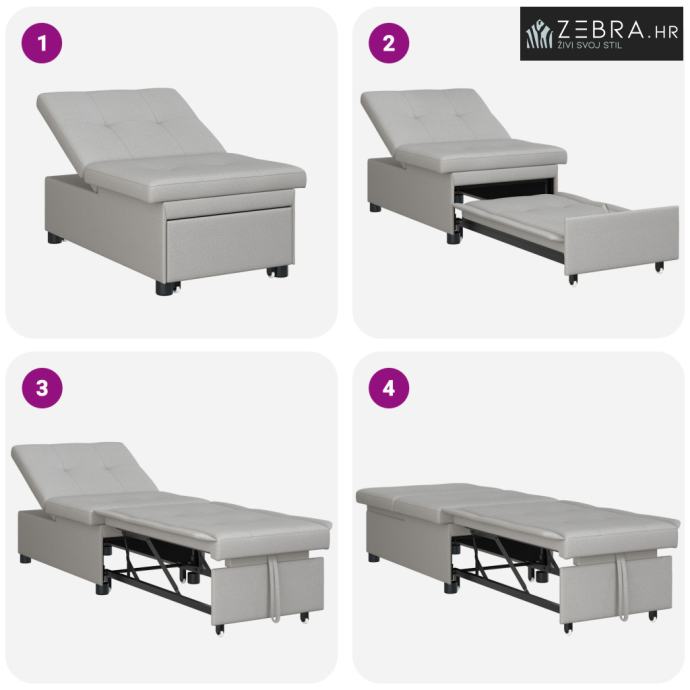 1

2

ZEBRA.HR
ŽIVI SVOJ STIL

3

4