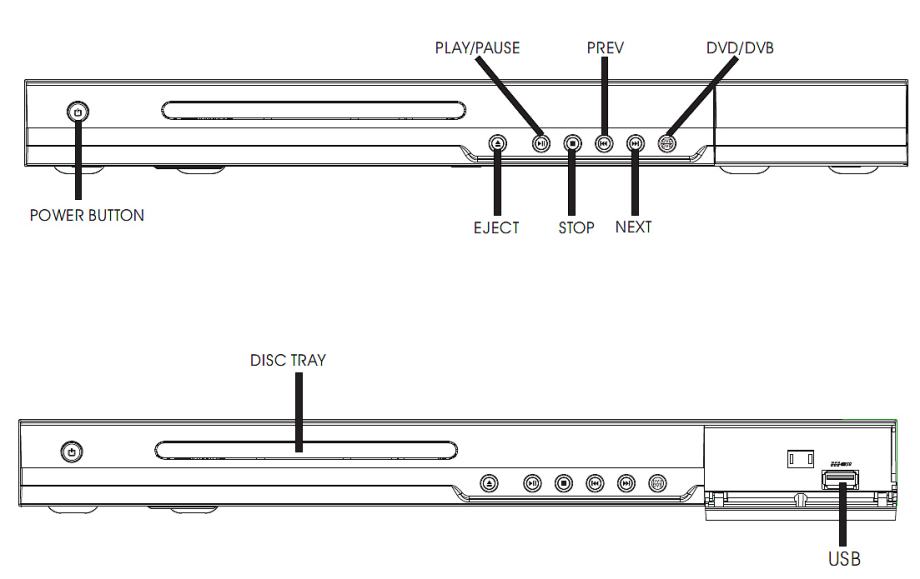 PLAY/PAUSE
PREV
DVD/DVB
POWER BUTTON
EJECT
STOP
NEXT
DISC TRAY
USB