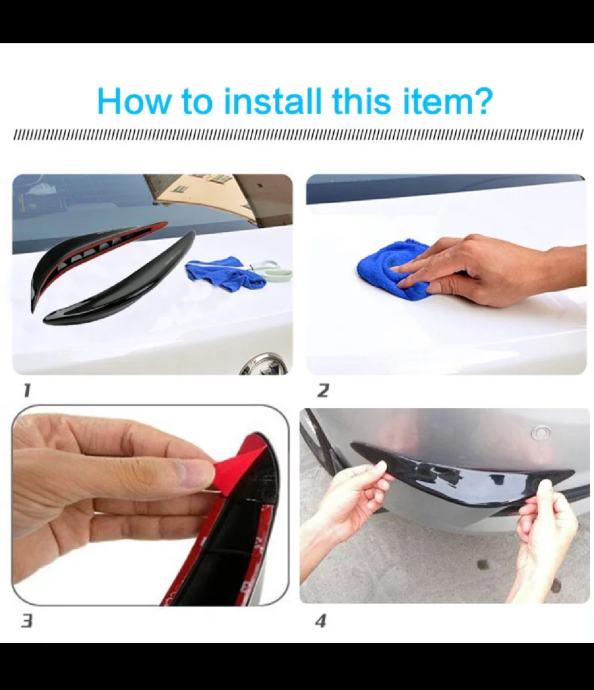 How to install this item?

1

2

3

4