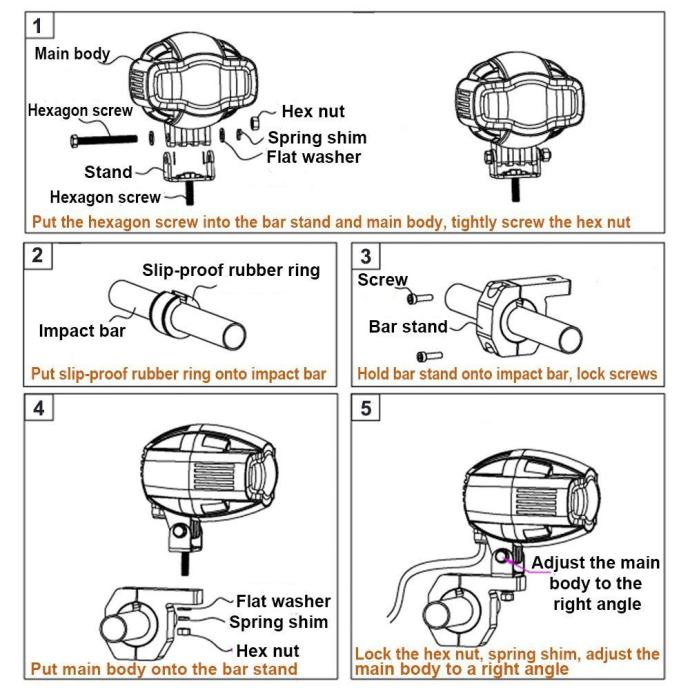 1

Main body

Hexagon screw

Hex nut

Spring shim

Flat washer

Stand

Hexagon screw

Put the hexagon screw into the bar stand and main body, tightly screw the hex nut

2

Slip-proof rubber ring

Impact bar

Put slip-proof rubber ring onto impact bar

3

Screw

Bar stand

Hold bar stand onto impact bar, lock screws

4

Flat washer

Spring shim

Hex nut

Put main body onto the bar stand

5

Adjust the main body to the right angle

Lock the hex nut, spring shim, adjust the main body to a right angle