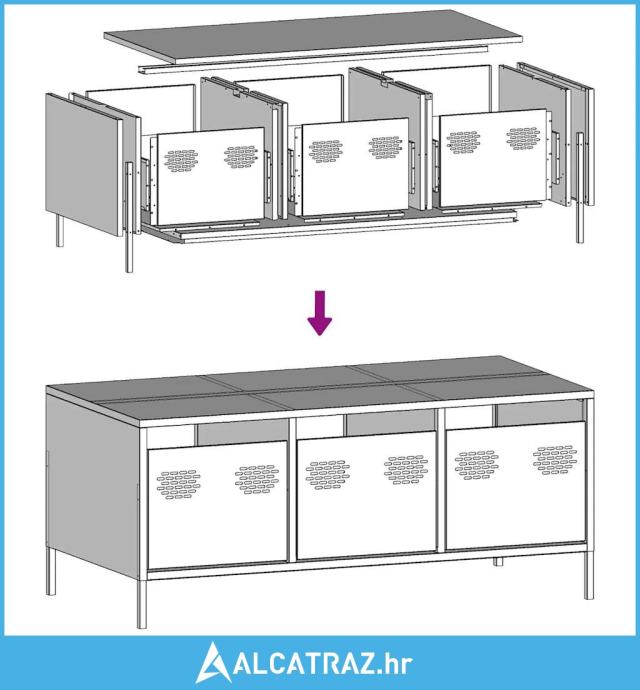 ALCATRAZ.hr