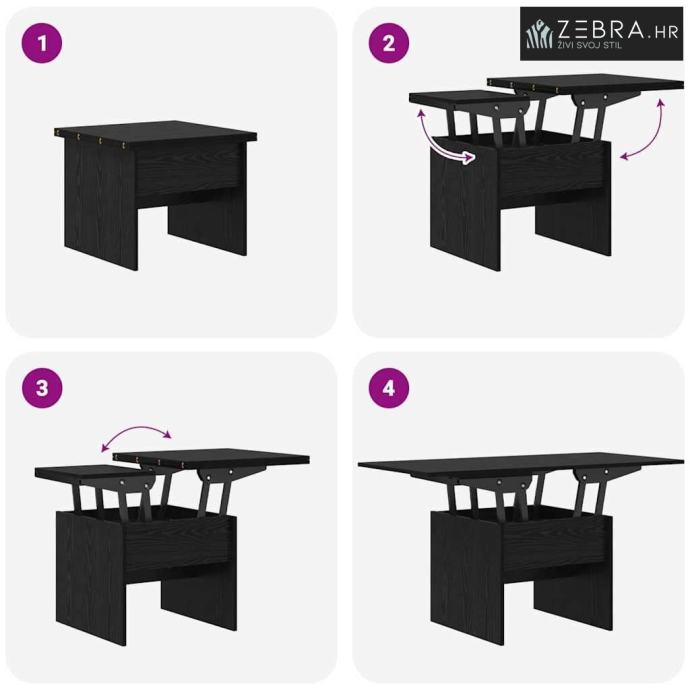 1

2

ZEBRA.HR
ŽIVI SVOJ STIL

3

4