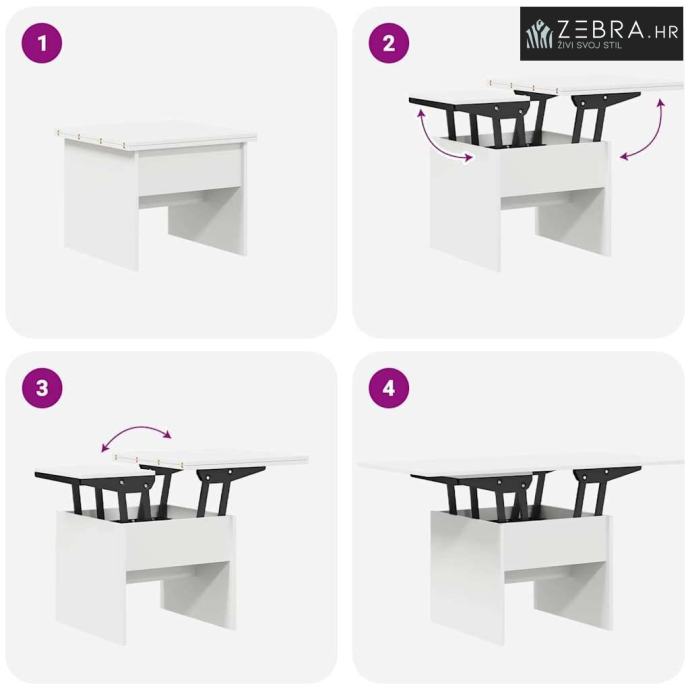 1

2

ZEBRA.HR
ŽIVI SVOJ STIL

3

4