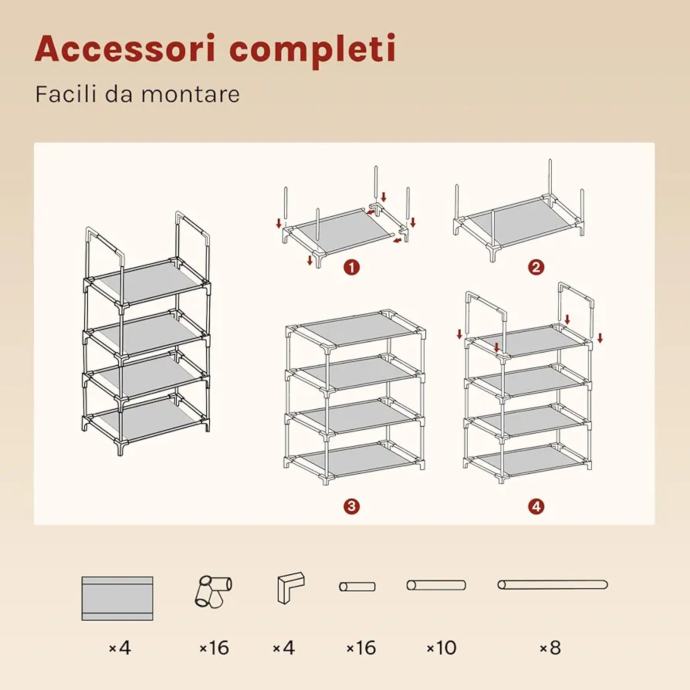 Accessori completi

Facili da montare

1

2

3

4

×4

×16

×4

×16

×10

×8