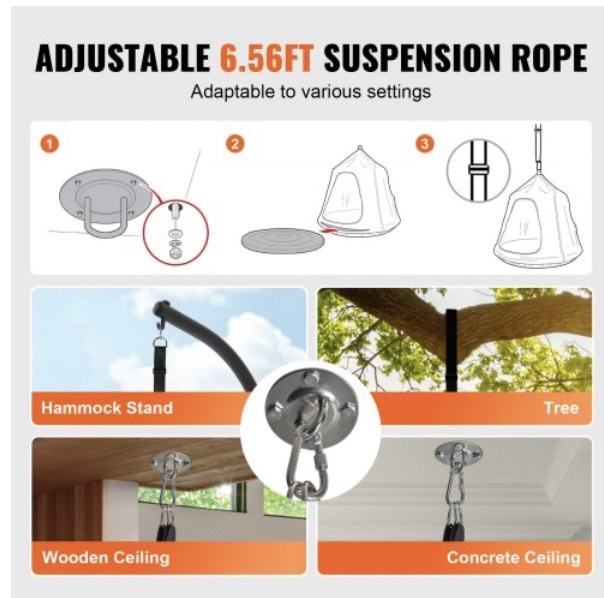 ADJUSTABLE 6.56FT SUSPENSION ROPE

Adaptable to various settings

1

2

3

Hammock Stand

Tree

Wooden Ceiling

Concrete Ceiling