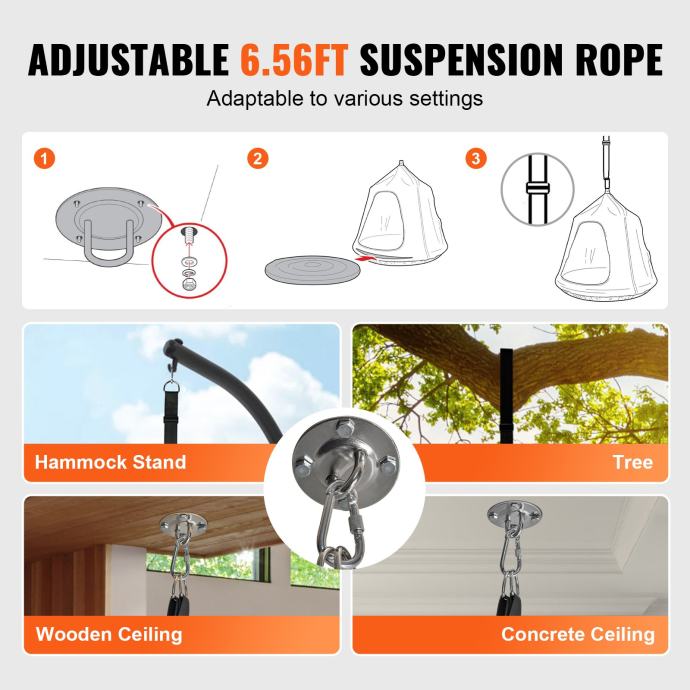 ADJUSTABLE 6.56FT SUSPENSION ROPE
Adaptable to various settings

1

2

3

Hammock Stand

Tree

Wooden Ceiling

Concrete Ceiling