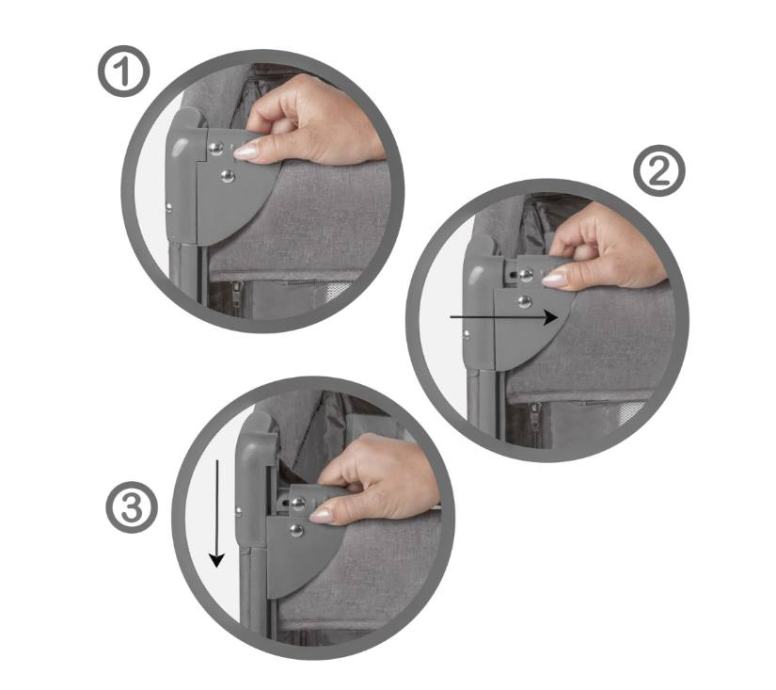 ①

②

③