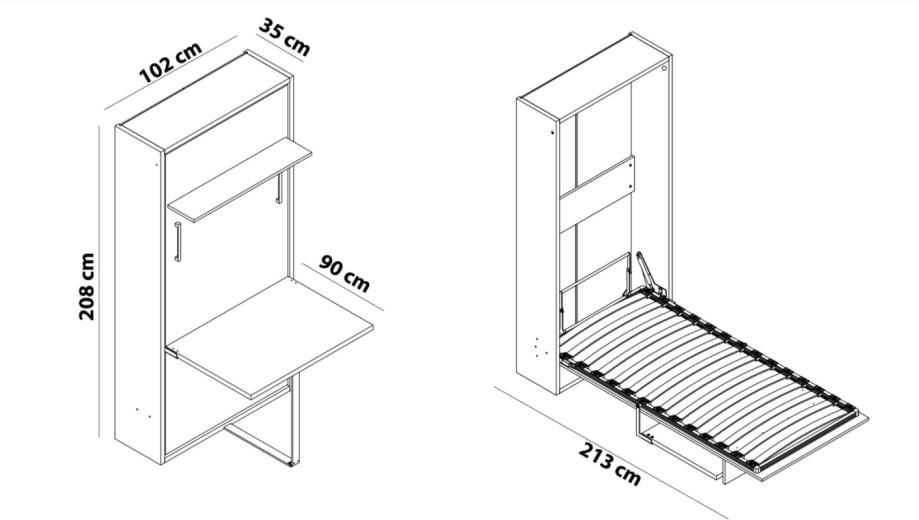 102 cm
35 cm
208 cm
90 cm
213 cm