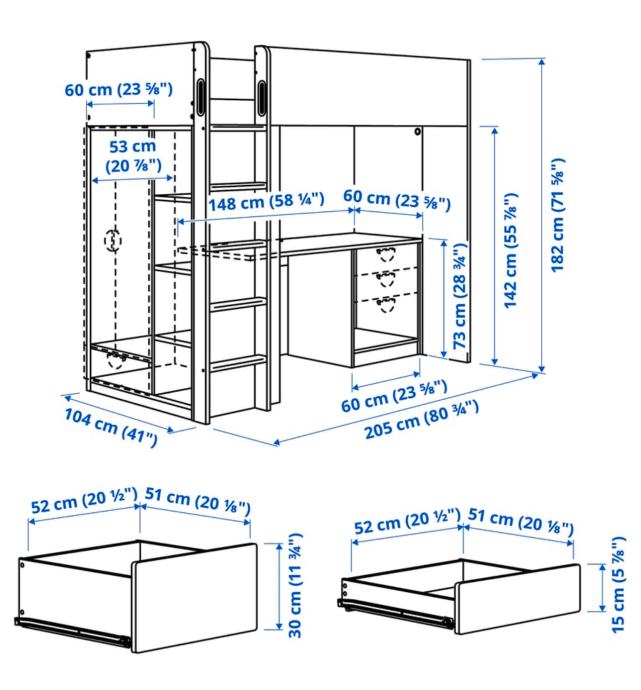 60 cm (23 ⅝")

53 cm (20 ⅞")

148 cm (58 ¼")

60 cm (23 ⅝")

73 cm (28 ¾")

142 cm (55 ⅞")

182 cm (71 ⅝")

60 cm (23 ⅝")

104 cm (41")

205 cm (80 ¾")

52 cm (20 ½")

51 cm (20 ⅛")

30 cm (11 ¾")

52 cm (20 ½")

51 cm (20 ⅛")

15 cm (5 ⅞")