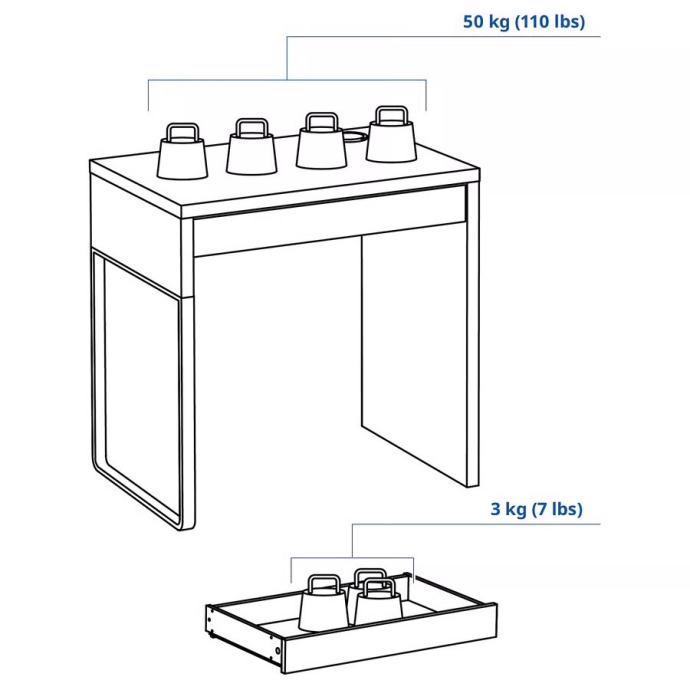 50 kg (110 lbs)

3 kg (7 lbs)