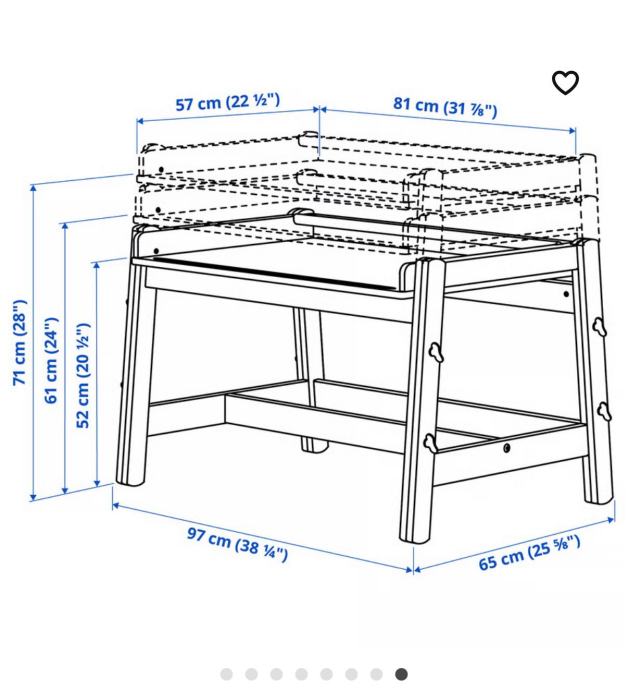 57 cm (22 ½")
81 cm (31 ⅞")
71 cm (28")
61 cm (24")
52 cm (20 ½")
97 cm (38 ¼")
65 cm (25 ⅝")