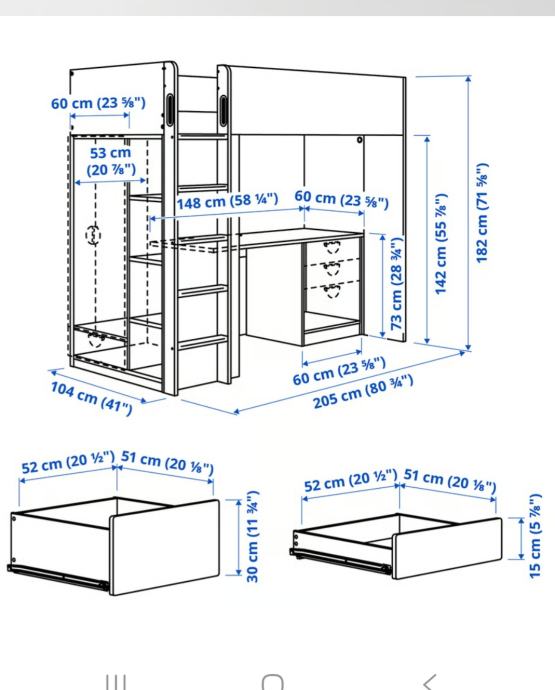 60 cm (23 ⅝")

53 cm (20 ⅞")

148 cm (58 ¼")

60 cm (23 ⅝")

73 cm (28 ¾")

142 cm (55 ⅞")

182 cm (71 ⅝")

60 cm (23 ⅝")

104 cm (41")

205 cm (80 ¾")

52 cm (20 ½")

51 cm (20 ⅛")

30 cm (11 ¾")

52 cm (20 ½")

51 cm (20 ⅛")

15 cm (5 ⅞")