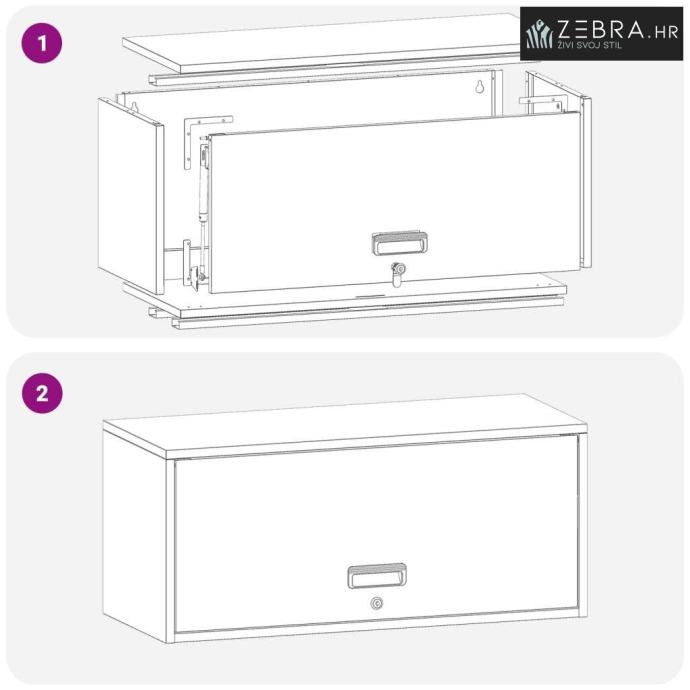 1

ZEBRA.HR
ŽIVI SVOJ STIL

2